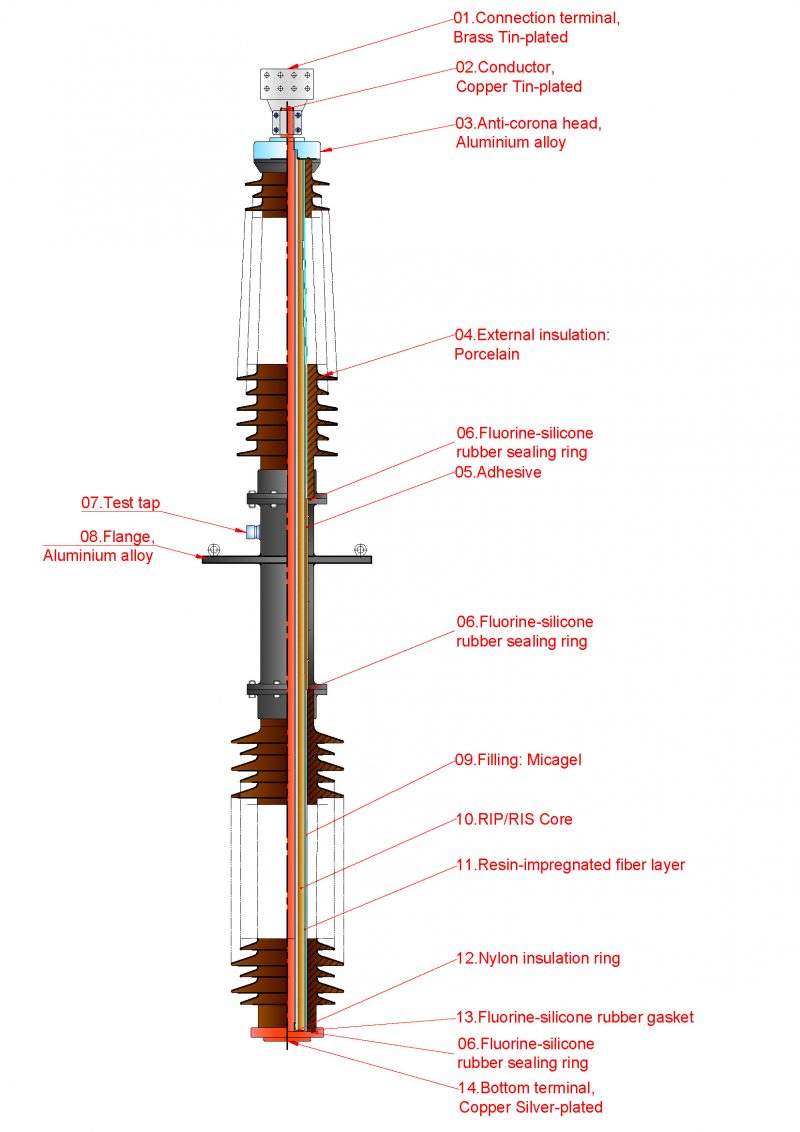 01.Connection terminal, Brass Tin-plated

02.Conductor, Copper Tin-plated

03.Anti-corona head, Aluminium alloy

04.External insulation: Porcelain

06.Fluorine-silicone rubber sealing ring

05.Adhesive

07.Test tap

08.Flange, Aluminium alloy

06.Fluorine-silicone rubber sealing ring

09.Filling: Micagel

10.RIP/RIS Core

11.Resin-impregnated fiber layer

12.Nylon insulation ring

13.Fluorine-silicone rubber gasket

06.Fluorine-silicone rubber sealing ring

14.Bottom terminal, Copper Silver-plated